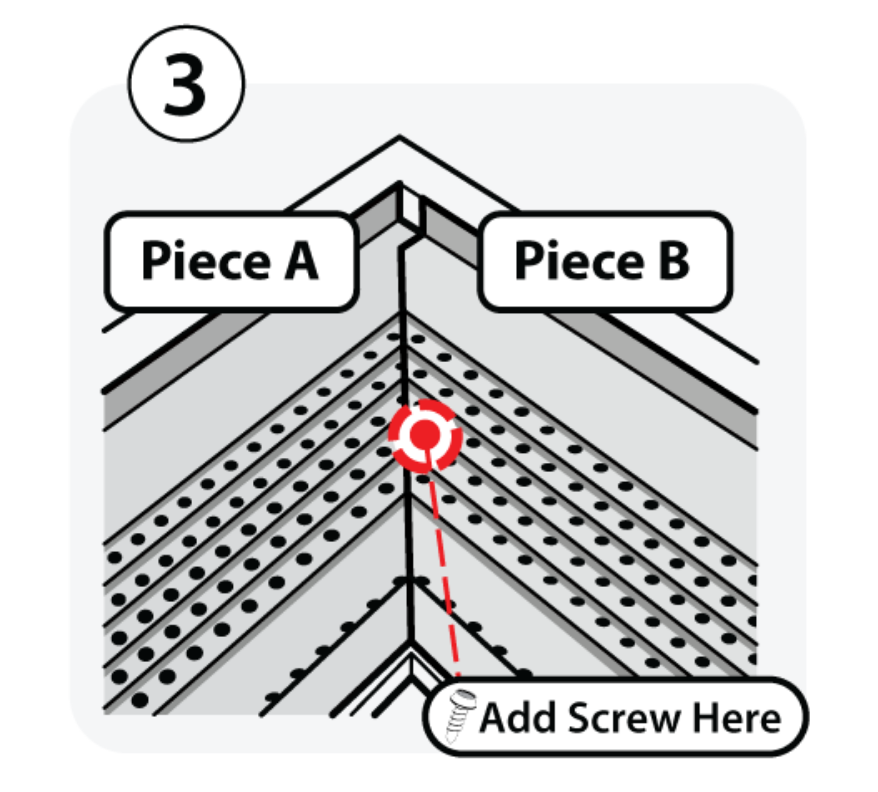 3

Piece A

Piece B

Add Screw Here