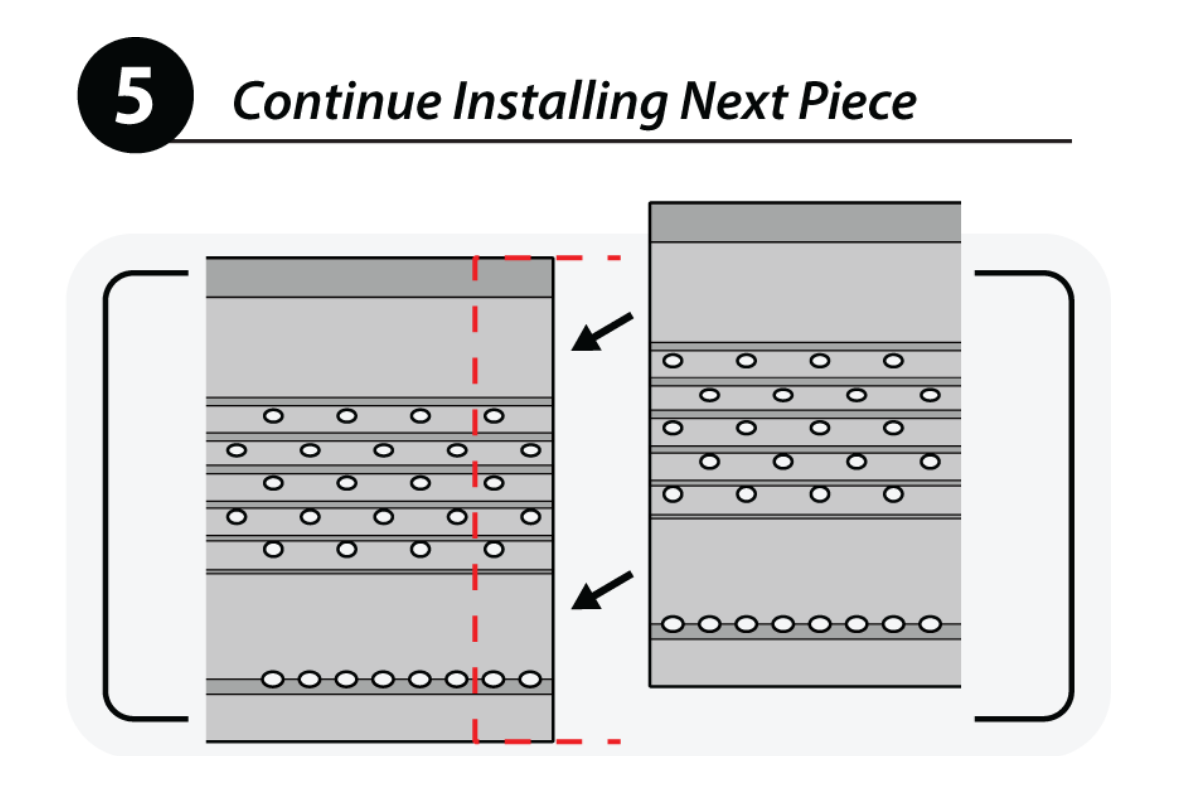 5 Continue Installing Next Piece